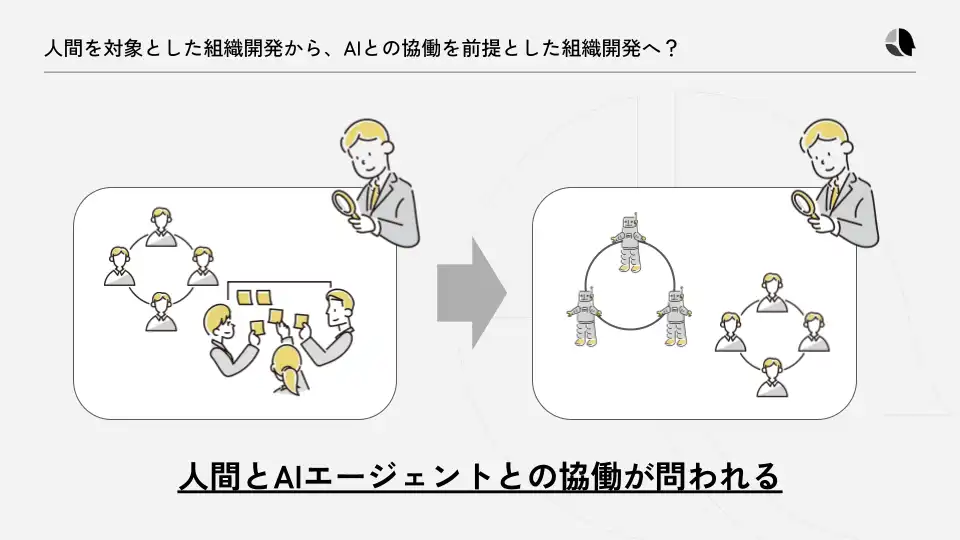 人間を対象とした組織開発から、AIとの協働を前提とした組織開発へ？

人間とAIエージェントとの協働が問われる